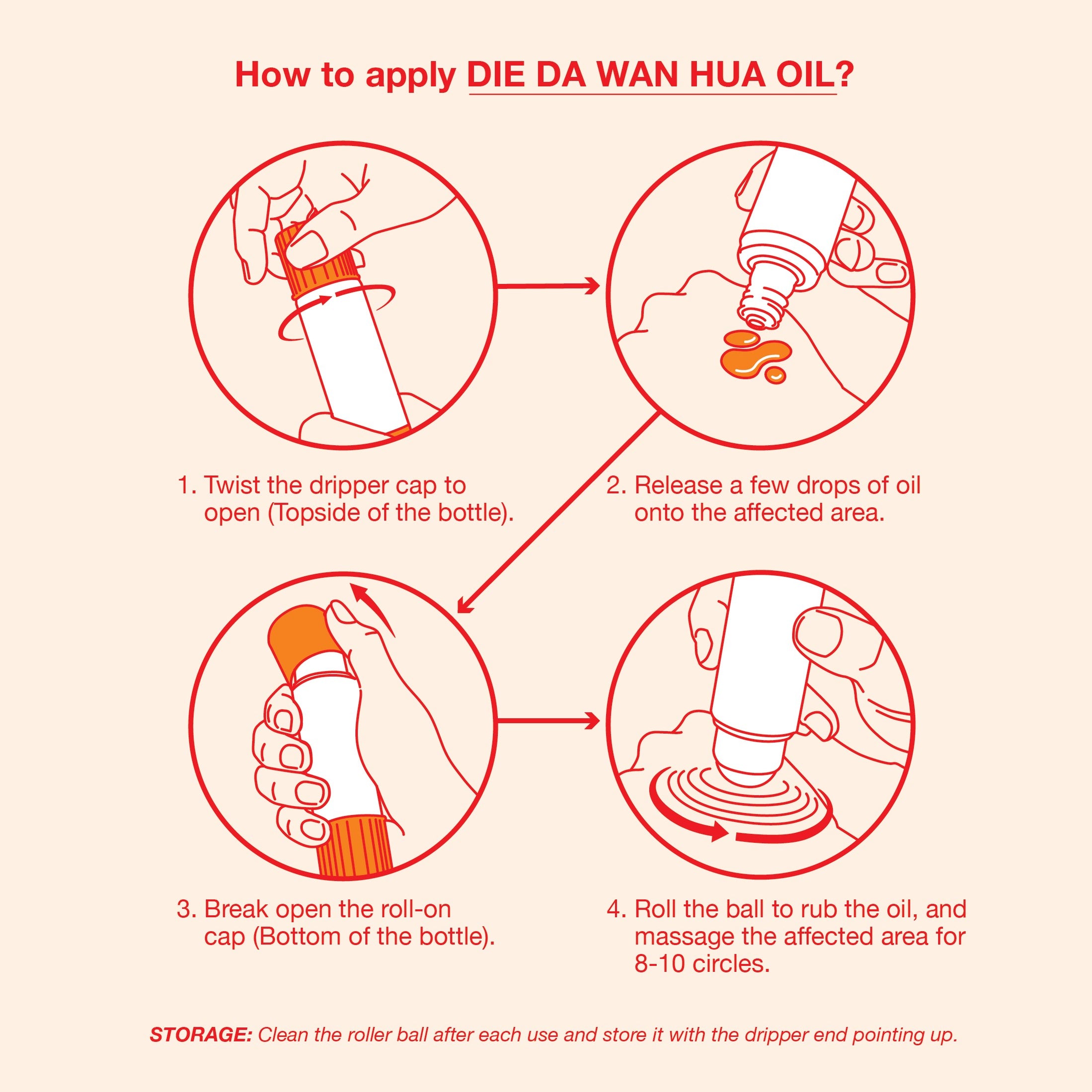 How to apply DIE DA WAN HUA OIL?

1. Twist the dripper cap to open (Topside of the bottle).

2. Release a few drops of oil onto the affected area.

3. Break open the roll-on cap (Bottom of the bottle).

4. Roll the ball to rub the oil, and massage the affected area for 8-10 circles.

STORAGE: Clean the roller ball after each use and store it with the dripper end pointing up.